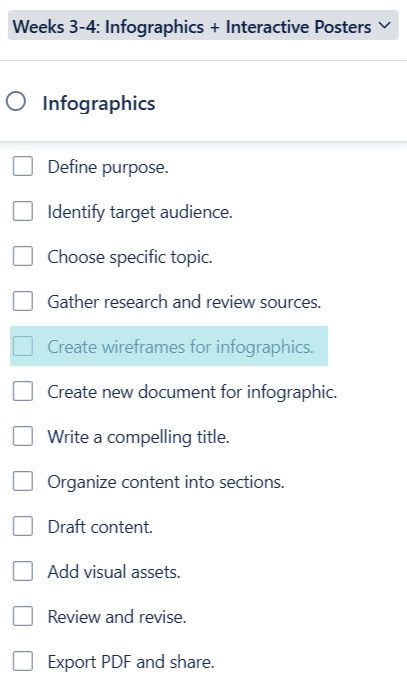 Weeks 3-4: Infographics + Interactive Posters

Infographics

Define purpose.

Identify target audience.

Choose specific topic.

Gather research and review sources.

Create wireframes for infographics.

Create new document for infographic.

Write a compelling title.

Organize content into sections.

Draft content.

Add visual assets.

Review and revise.

Export PDF and share.